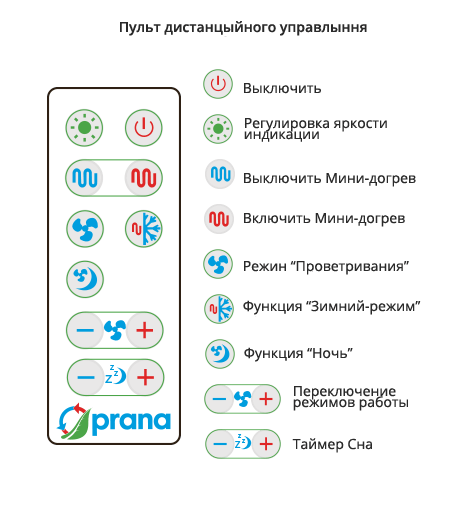 Пульт дистанцыйного управлыння

prana

Выключить

Регулировка яркости индикации

Выключить Мини-догрев

Включить Мини-догрев

Режин “Проветривания”

Функция “Зимний-режим”

Функция “Ночь”

Переключение режимов работы

Таймер Сна